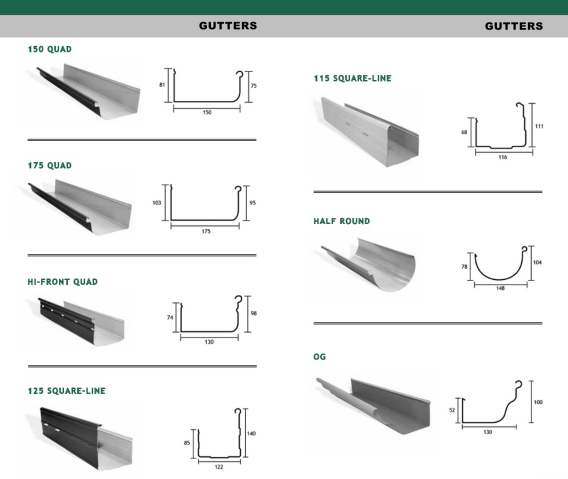 GUTTERS

150 QUAD

81
75
150

175 QUAD

103
95
175

HI-FRONT QUAD

74
98
130

125 SQUARE-LINE

85
140
122

GUTTERS

115 SQUARE-LINE

68
111
116

HALF ROUND

78
104
148

OG

52
100
130